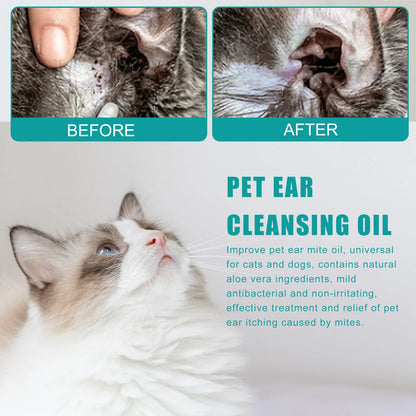 BEFORE

AFTER

PET EAR CLEANSING OIL

Improve pet ear mite oil, universal for cats and dogs, contains natural aloe vera ingredients, mild antibacterial and non-irritating, effective treatment and relief of pet ear itching caused by mites.