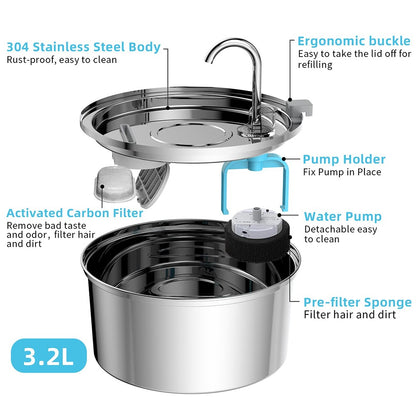 304 Stainless Steel Body
Rust-proof, easy to clean

Ergonomic buckle
Easy to take the lid off for refilling

Pump Holder
Fix Pump in Place

Activated Carbon Filter
Remove bad taste and odor, filter hair and dirt

Water Pump
Detachable easy to clean

Pre-filter Sponge
Filter hair and dirt

3.2L